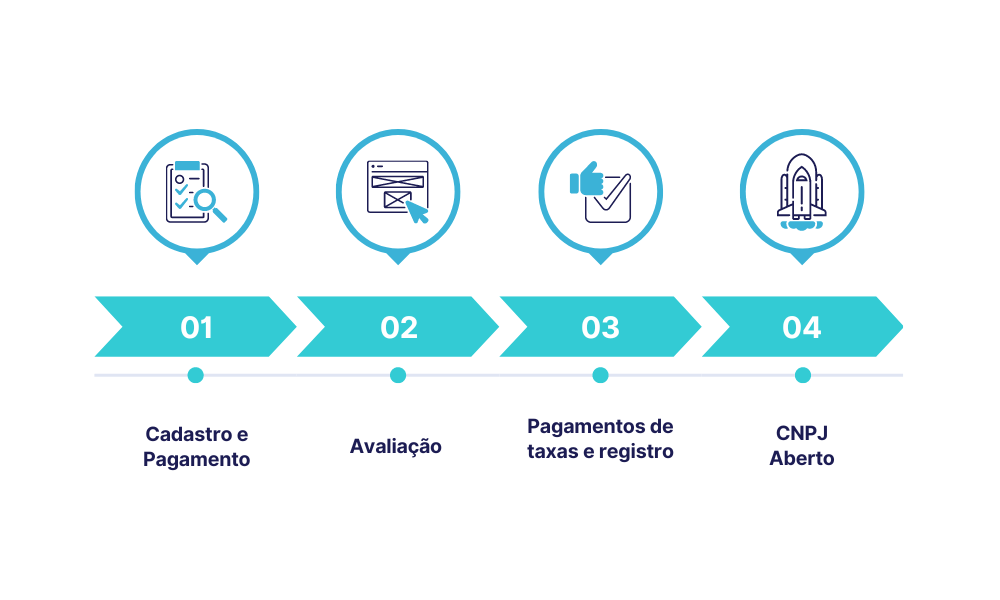 01

02

03

04

Cadastro e Pagamento

Avaliação

Pagamentos de taxas e registro

CNPJ Aberto